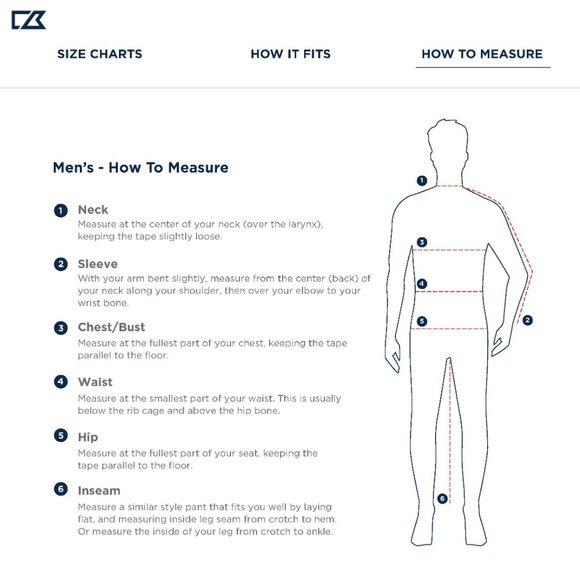 CB

SIZE CHARTS HOW IT FITS HOW TO MEASURE

Men's - How To Measure

1 Neck
Measure at the center of your neck (over the larynx), keeping the tape slightly loose.

2 Sleeve
With your arm bent slightly, measure from the center (back) of your neck along your shoulder, then over your elbow to your wrist bone.

3 Chest/Bust
Measure at the fullest part of your chest, keeping the tape parallel to the floor.

4 Waist
Measure at the smallest part of your waist. This is usually below the rib cage and above the hip bone.

5 Hip
Measure at the fullest part of your seat, keeping the tape parallel to the floor.

6 Inseam
Measure a similar style pant that fits you well by laying flat, and measuring inside leg seam from crotch to hem. Or measure the inside of your leg from crotch to ankle.

1
3
4
5
2
6